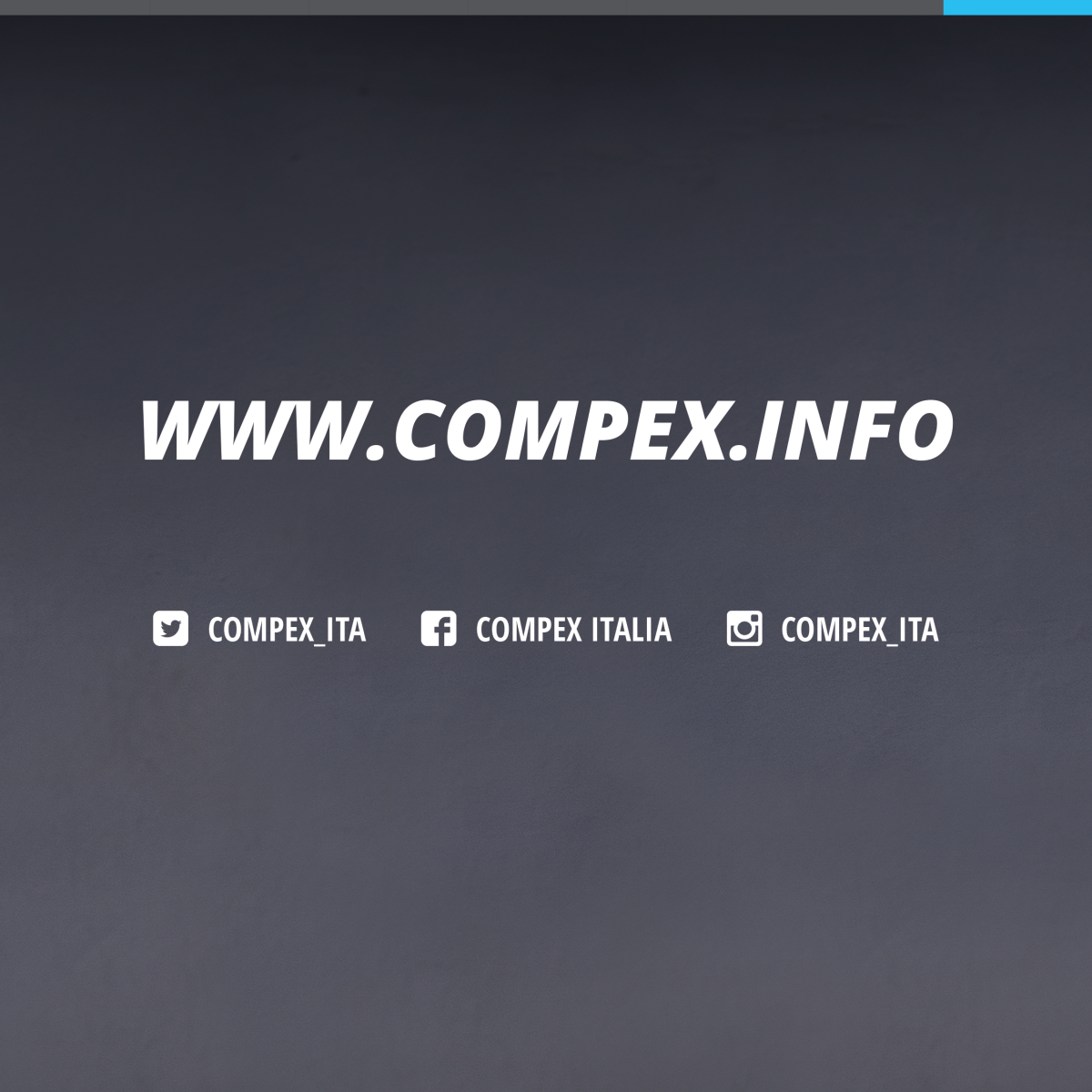 WWW.COMPEX.INFO

COMPEX_ITA COMPEX ITALIA COMPEX_ITA